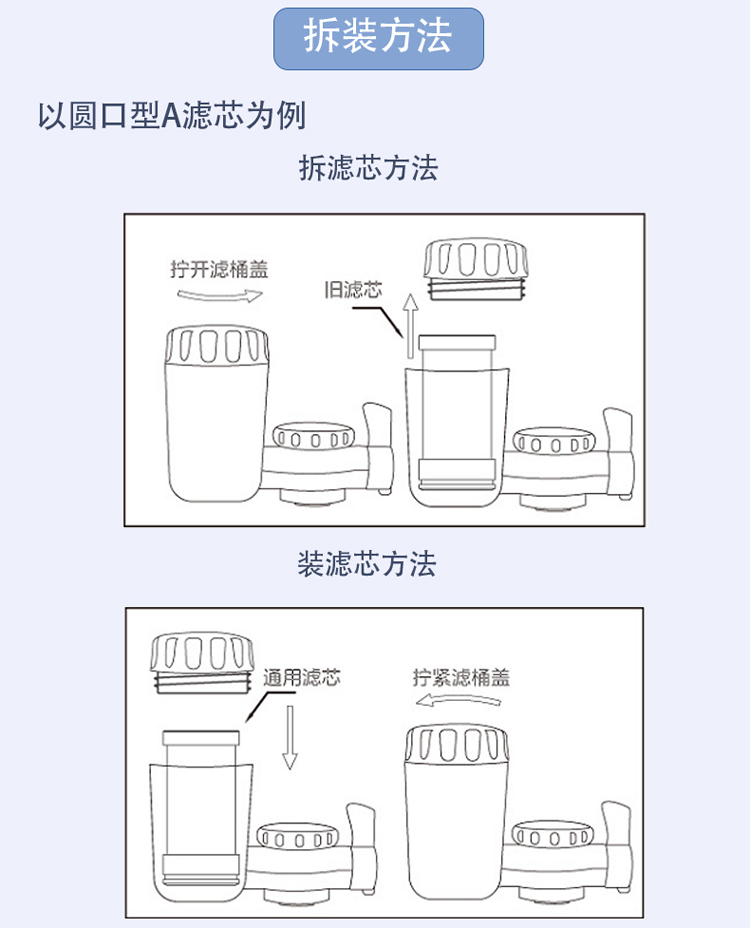 拆装方法

以圆口型A滤芯为例

拆滤芯方法

拧开滤桶盖

旧滤芯

装滤芯方法

通用滤芯

拧紧滤桶盖